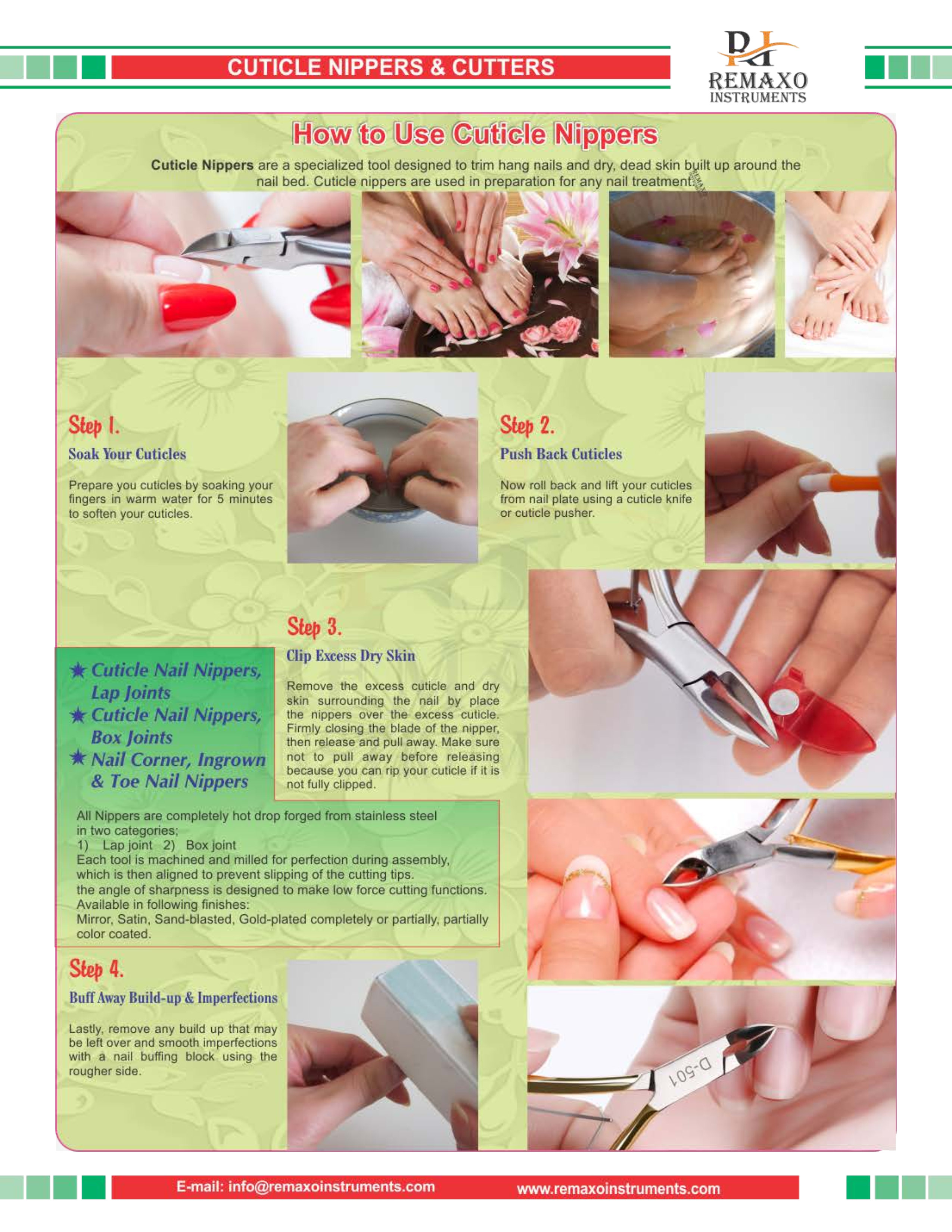 CUTICLE NIPPERS & CUTTERS

REMAXO
INSTRUMENTS

How to Use Cuticle Nippers

Cuticle Nippers are a specialized tool designed to trim hang nails and dry, dead skin built up around the nail bed. Cuticle nippers are used in preparation for any nail treatment.

Step 1.
Soak Your Cuticles

Prepare you cuticles by soaking your fingers in warm water for 5 minutes to soften your cuticles.

Step 2.
Push Back Cuticles

Now roll back and lift your cuticles from nail plate using a cuticle knife or cuticle pusher.

Step 3.
Clip Excess Dry Skin

Remove the excess cuticle and dry skin surrounding the nail by place the nippers over the excess cuticle. Firmly closing the blade of the nipper, then release and pull away. Make sure not to pull away before releasing because you can rip your cuticle if it is not fully clipped.

Cuticle Nail Nippers, Lap Joints
Cuticle Nail Nippers, Box Joints
Nail Corner, Ingrown & Toe Nail Nippers

All Nippers are completely hot drop forged from stainless steel in two categories;
1) Lap joint 2) Box joint
Each tool is machined and milled for perfection during assembly, which is then aligned to prevent slipping of the cutting tips.
the angle of sharpness is designed to make low force cutting functions.
Available in following finishes:
Mirror, Satin, Sand-blasted, Gold-plated completely or partially, partially color coated.

Step 4.
Buff Away Build-up & Imperfections

Lastly, remove any build up that may be left over and smooth imperfections with a nail buffing block using the rougher side.

D-501

E-mail: info@remaxoinstruments.com www.remaxoinstruments.com